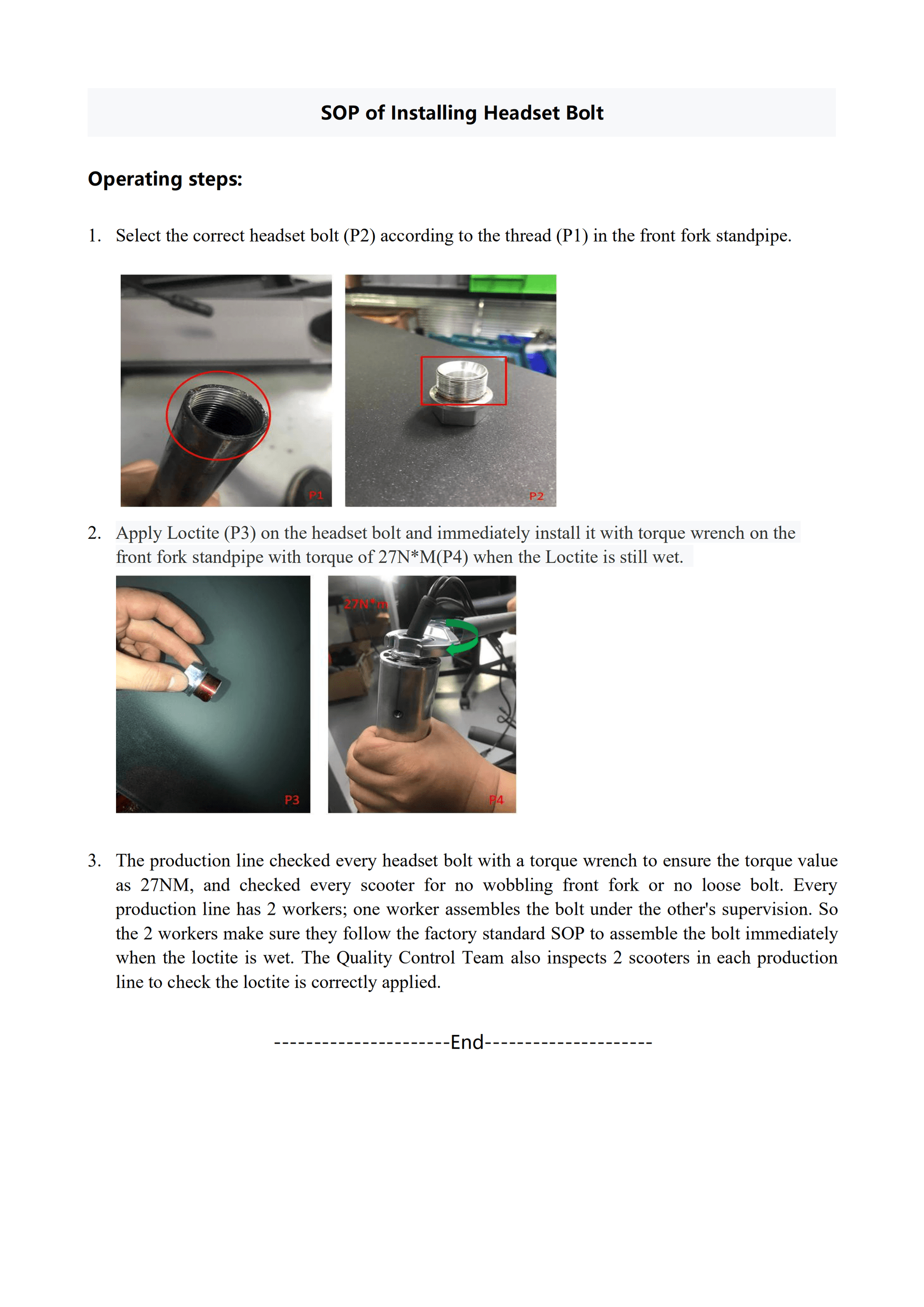 SOP of Installing Headset Bolt

Operating steps:

1. Select the correct headset bolt (P2) according to the thread (P1) in the front fork standpipe.

P1

P2

2. Apply Loctite (P3) on the headset bolt and immediately install it with torque wrench on the front fork standpipe with torque of 27N*M(P4) when the Loctite is still wet.

P3

27N*m

P4

3. The production line checked every headset bolt with a torque wrench to ensure the torque value as 27NM, and checked every scooter for no wobbling front fork or no loose bolt. Every production line has 2 workers; one worker assembles the bolt under the other's supervision. So the 2 workers make sure they follow the factory standard SOP to assemble the bolt immediately when the loctite is wet. The Quality Control Team also inspects 2 scooters in each production line to check the loctite is correctly applied.

----------------------End---------------------