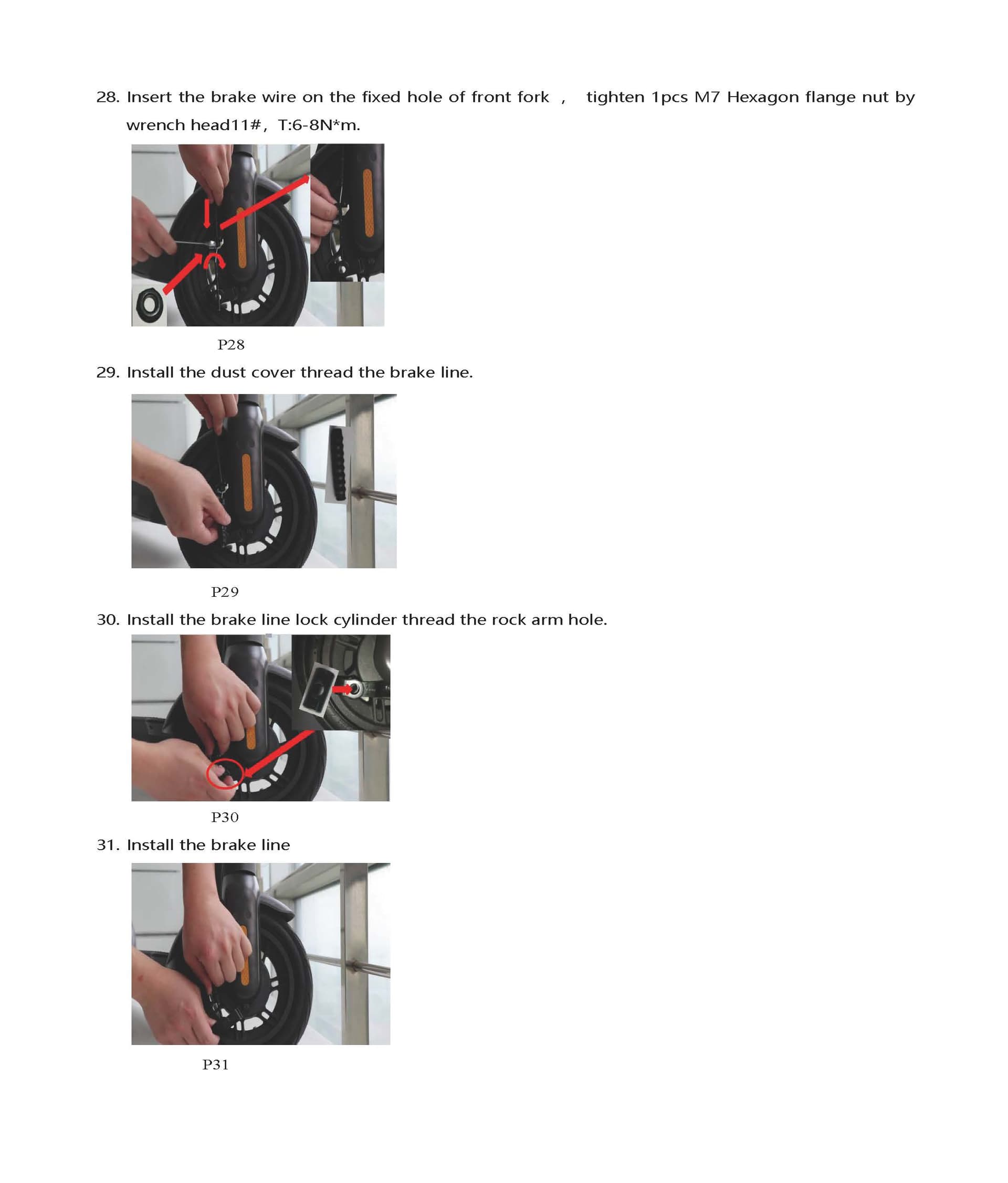 28. Insert the brake wire on the fixed hole of front fork ， tighten 1pcs M7 Hexagon flange nut by wrench head11#，T:6-8N*m.

P28

29. Install the dust cover thread the brake line.

P29

30. Install the brake line lock cylinder thread the rock arm hole.

P30

31. Install the brake line

P31