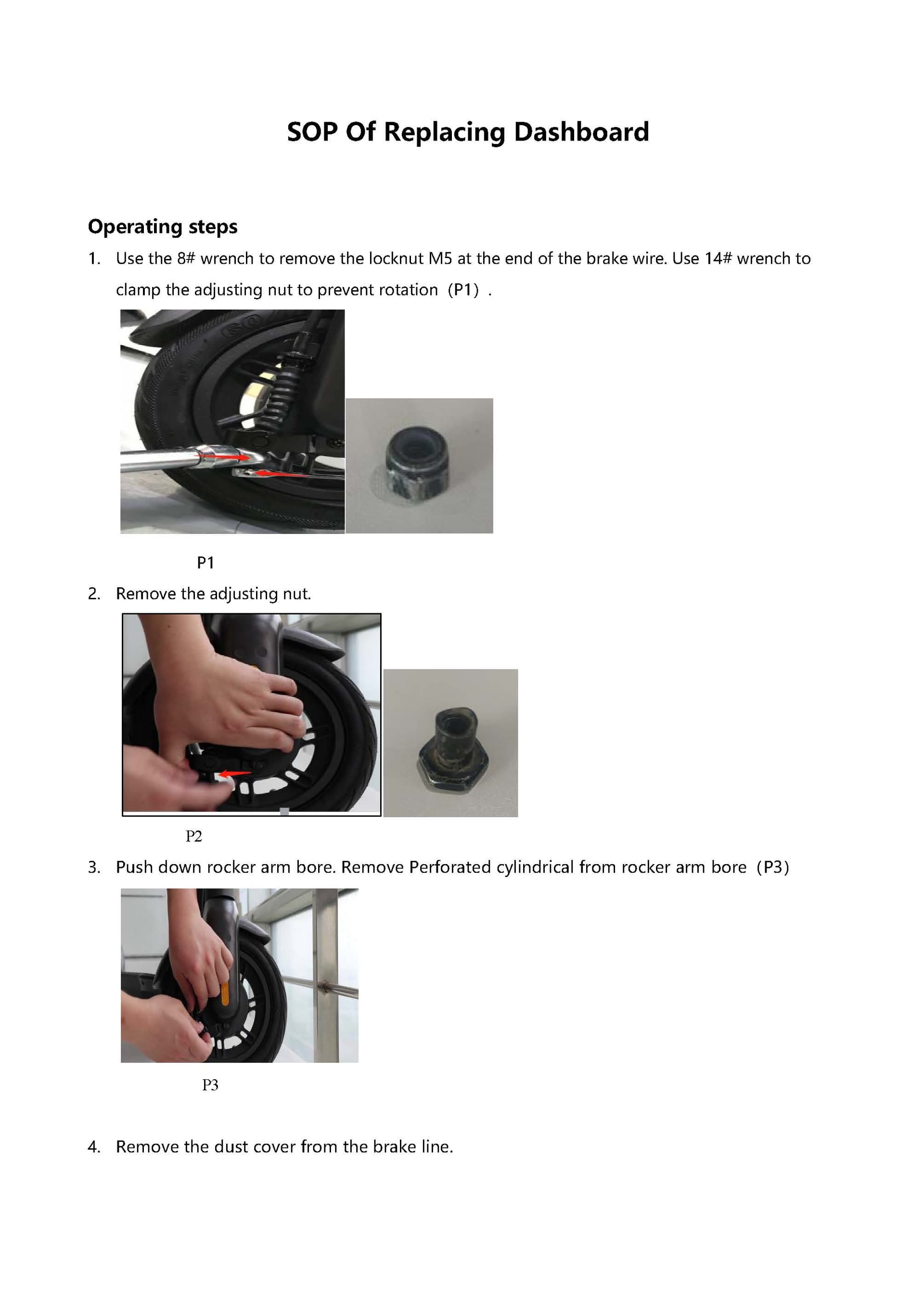 SOP Of Replacing Dashboard

Operating steps

1. Use the 8# wrench to remove the locknut M5 at the end of the brake wire. Use 14# wrench to clamp the adjusting nut to prevent rotation（P1）.

P1

2. Remove the adjusting nut.

P2

3. Push down rocker arm bore. Remove Perforated cylindrical from rocker arm bore（P3)

P3

4. Remove the dust cover from the brake line.