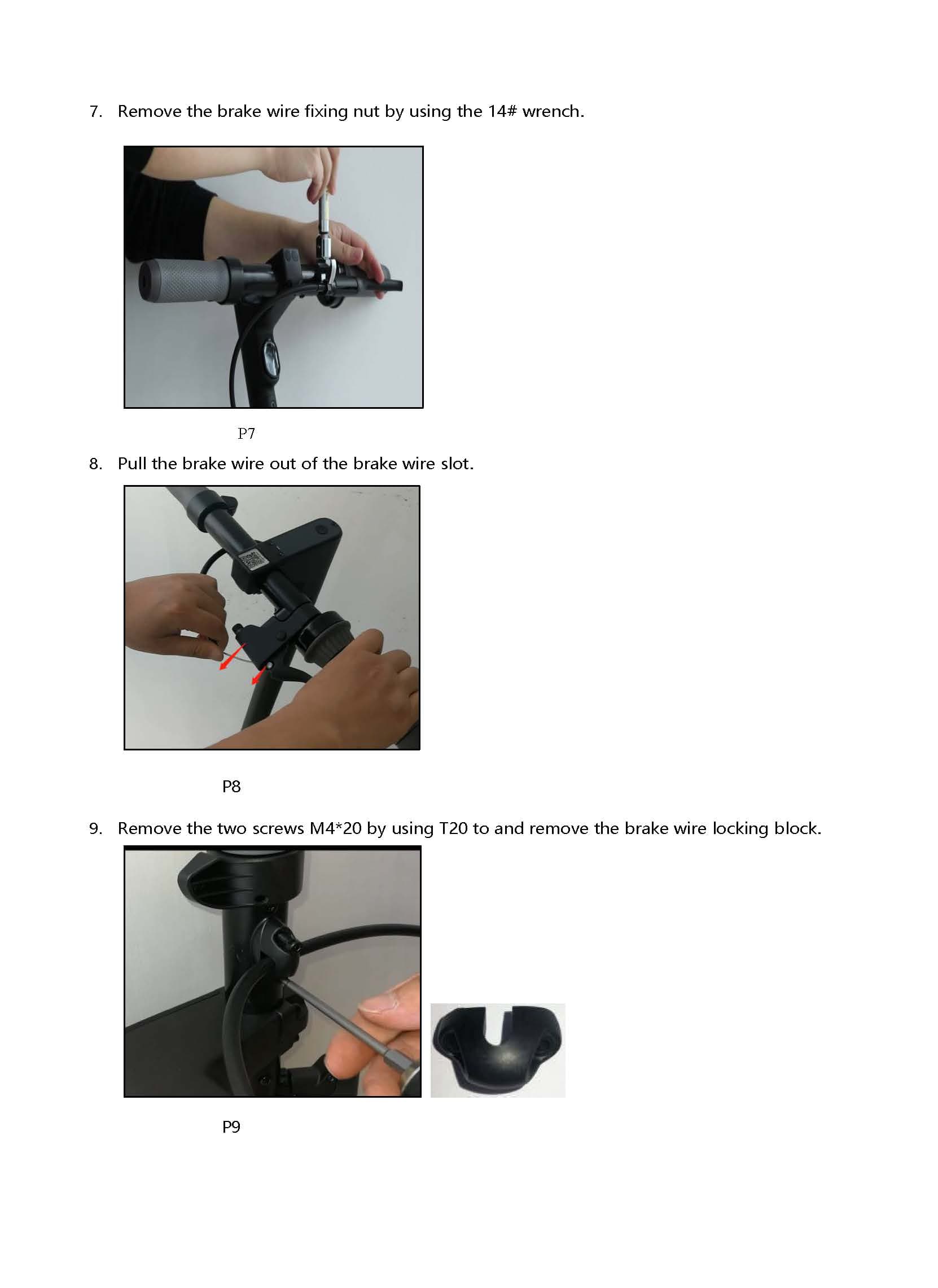 7. Remove the brake wire fixing nut by using the 14# wrench.

P7

8. Pull the brake wire out of the brake wire slot.

P8

9. Remove the two screws M4*20 by using T20 to and remove the brake wire locking block.

P9