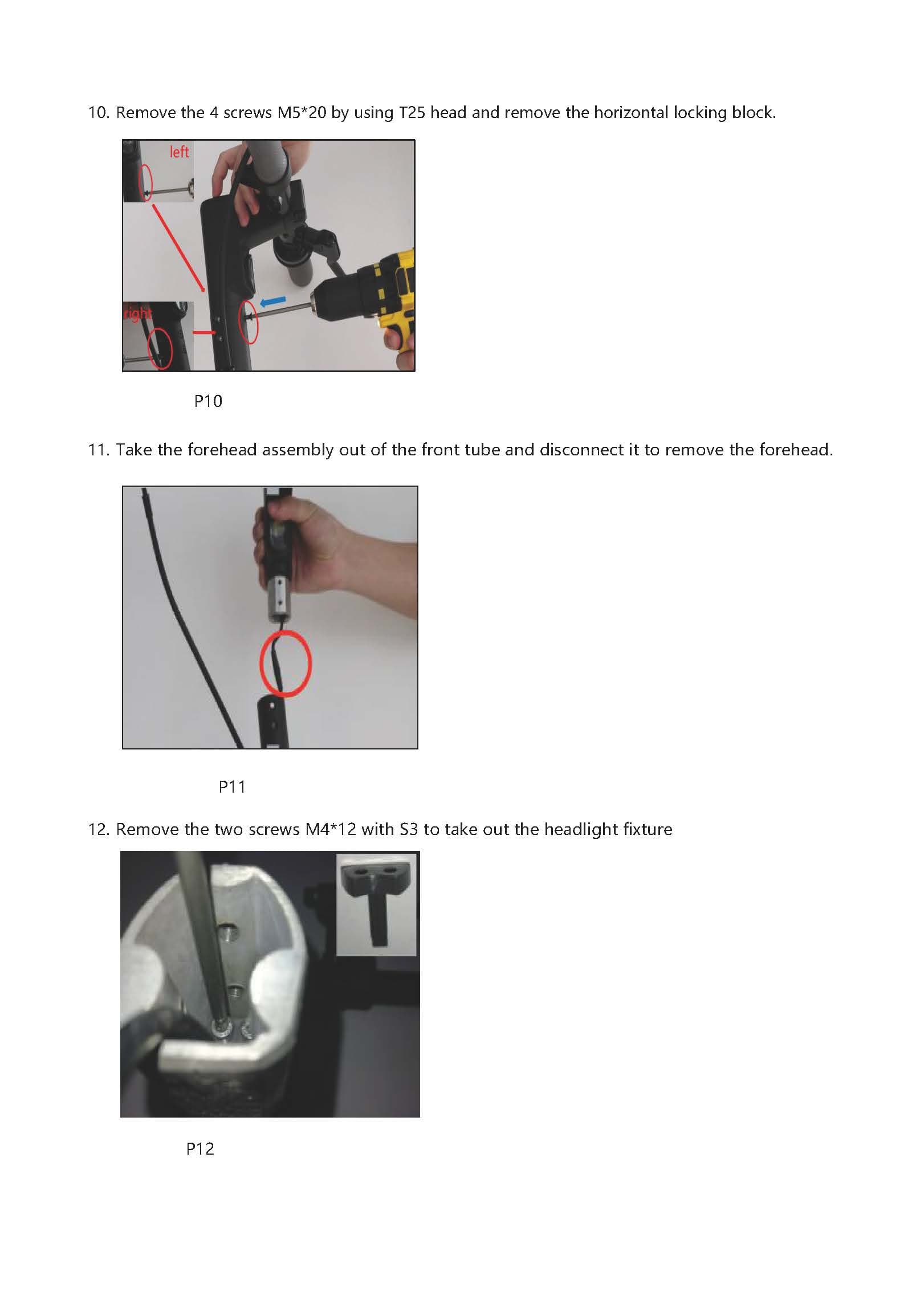 10. Remove the 4 screws M5*20 by using T25 head and remove the horizontal locking block.

left

right

P10

11. Take the forehead assembly out of the front tube and disconnect it to remove the forehead.

P11

12. Remove the two screws M4*12 with S3 to take out the headlight fixture

P12