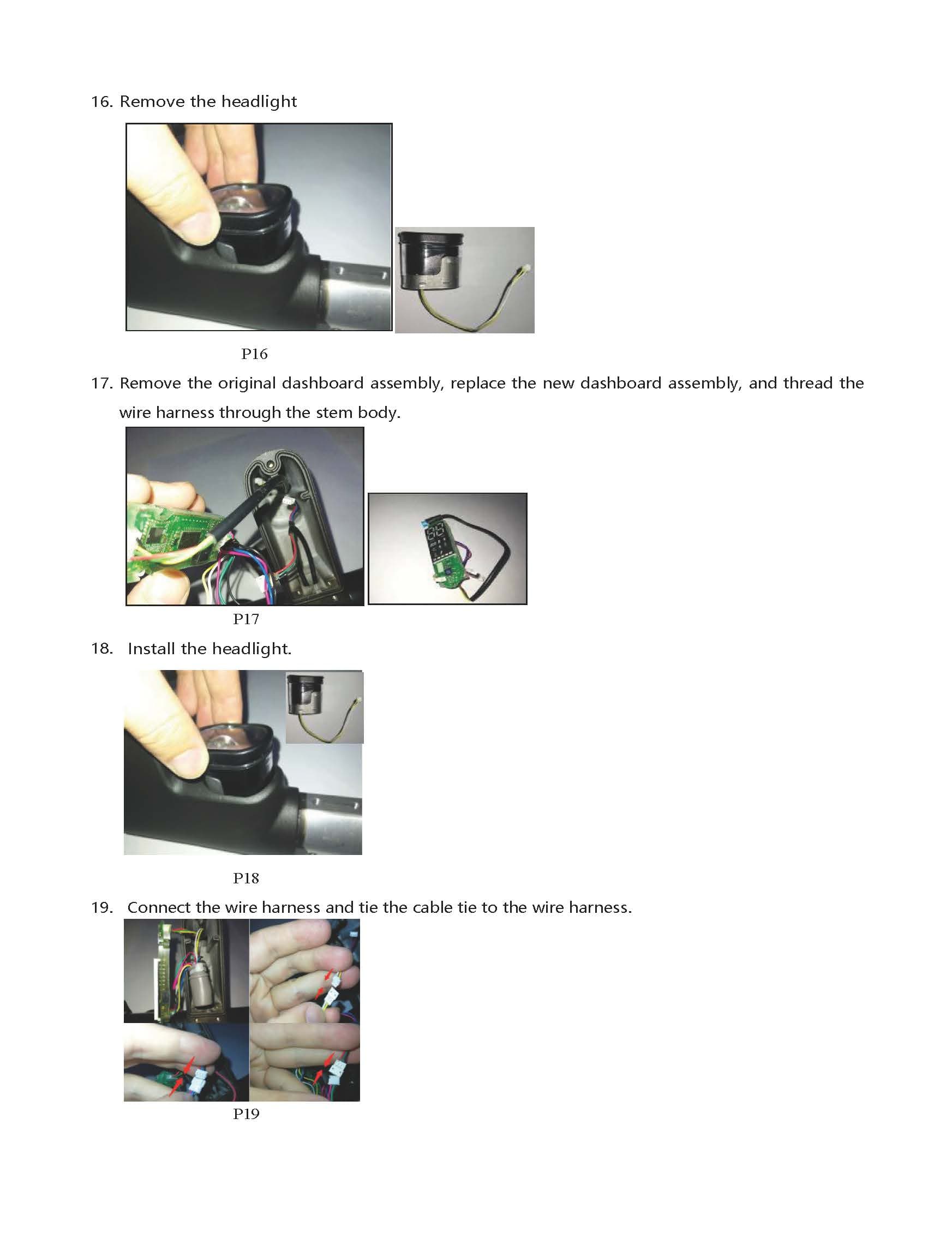 16. Remove the headlight

P16

17. Remove the original dashboard assembly, replace the new dashboard assembly, and thread the wire harness through the stem body.

P17

18. Install the headlight.

P18

19. Connect the wire harness and tie the cable tie to the wire harness.

P19