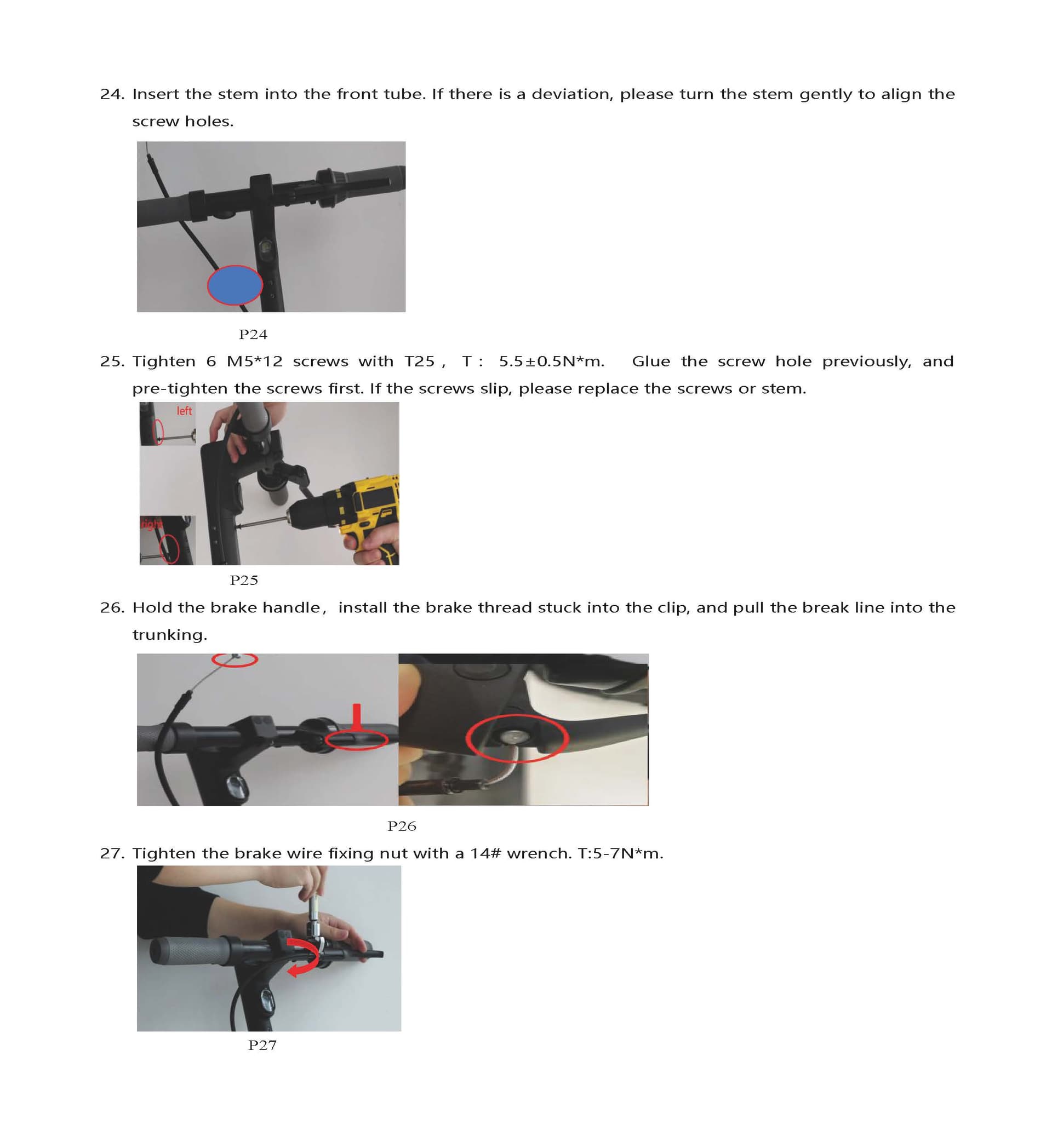 24. Insert the stem into the front tube. If there is a deviation, please turn the stem gently to align the screw holes.

P24

25. Tighten 6 M5*12 screws with T25， T： 5.5±0.5N*m. Glue the screw hole previously, and pre-tighten the screws first. If the screws slip, please replace the screws or stem.

left

right

P25

26. Hold the brake handle， install the brake thread stuck into the clip, and pull the break line into the trunking.

P26

27. Tighten the brake wire fixing nut with a 14# wrench. T:5-7N*m.

P27