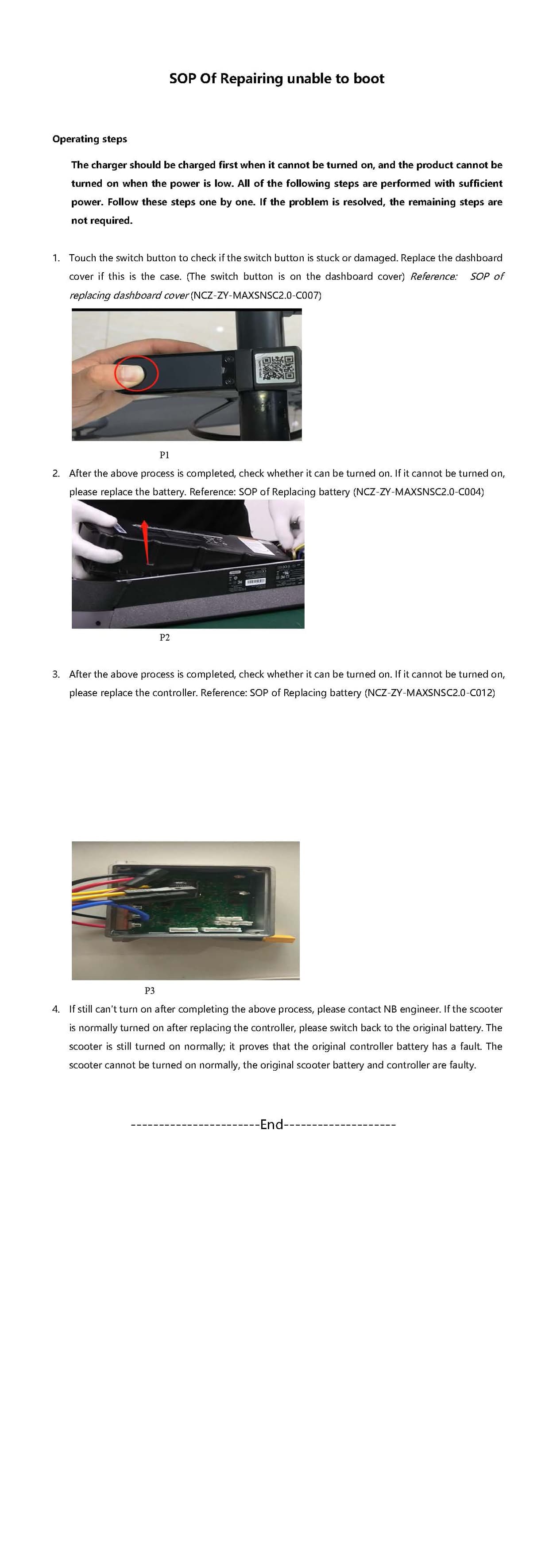 SOP Of Repairing unable to boot

Operating steps

The charger should be charged first when it cannot be turned on, and the product cannot be turned on when the power is low. All of the following steps are performed with sufficient power. Follow these steps one by one. If the problem is resolved, the remaining steps are not required.

1. Touch the switch button to check if the switch button is stuck or damaged. Replace the dashboard cover if this is the case. (The switch button is on the dashboard cover) Reference: SOP of replacing dashboard cover (NCZ-ZY-MAXSNSC2.0-C007)

P1

2. After the above process is completed, check whether it can be turned on. If it cannot be turned on, please replace the battery. Reference: SOP of Replacing battery (NCZ-ZY-MAXSNSC2.0-C004)

P2

3. After the above process is completed, check whether it can be turned on. If it cannot be turned on, please replace the controller. Reference: SOP of Replacing battery (NCZ-ZY-MAXSNSC2.0-C012)

P3

4. If still can't turn on after completing the above process, please contact NB engineer. If the scooter is normally turned on after replacing the controller, please switch back to the original battery. The scooter is still turned on normally; it proves that the original controller battery has a fault. The scooter cannot be turned on normally, the original scooter battery and controller are faulty.

-----------------------End--------------------