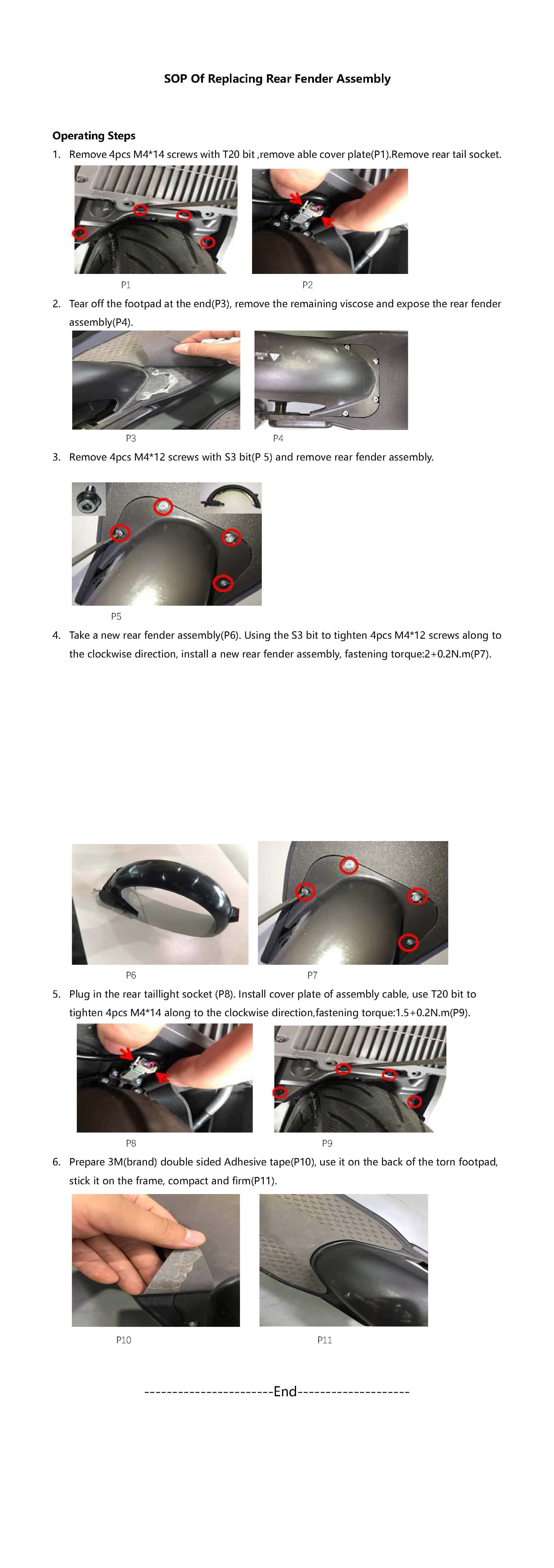 SOP Of Replacing Rear Fender Assembly

Operating Steps

1. Remove 4pcs M4*14 screws with T20 bit ,remove able cover plate(P1).Remove rear tail socket.

P1 P2

2. Tear off the footpad at the end(P3), remove the remaining viscose and expose the rear fender assembly(P4).

P3 P4

3. Remove 4pcs M4*12 screws with S3 bit(P 5) and remove rear fender assembly.

P5

4. Take a new rear fender assembly(P6). Using the S3 bit to tighten 4pcs M4*12 screws along to the clockwise direction, install a new rear fender assembly, fastening torque:2+0.2N.m(P7).

P6 P7

5. Plug in the rear taillight socket (P8). Install cover plate of assembly cable, use T20 bit to tighten 4pcs M4*14 along to the clockwise direction,fastening torque:1.5+0.2N.m(P9).

P8 P9

6. Prepare 3M(brand) double sided Adhesive tape(P10), use it on the back of the torn footpad, stick it on the frame, compact and firm(P11).

P10 P11

-----------------------End--------------------